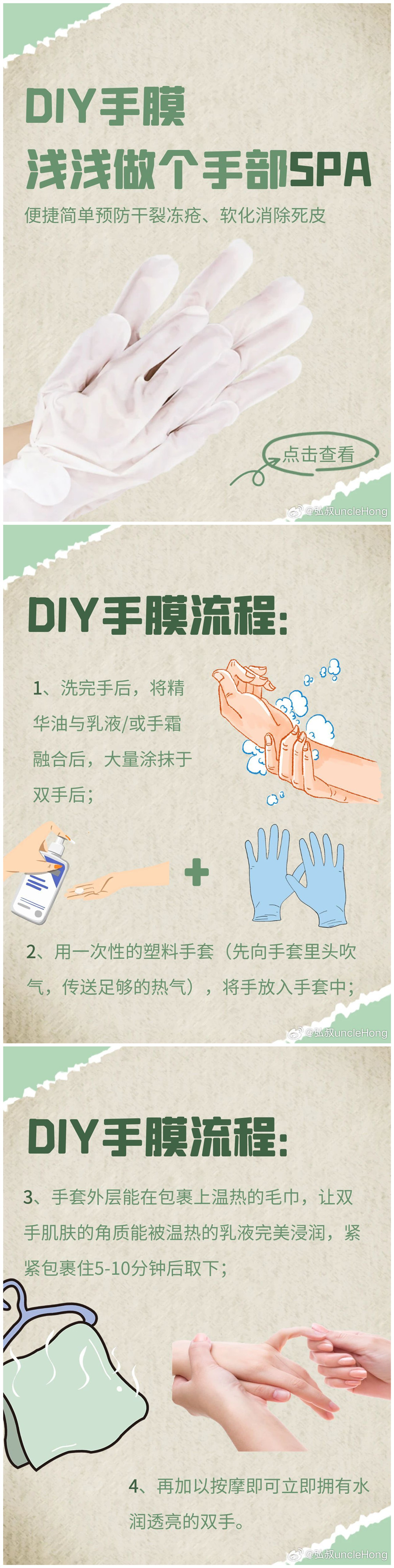 DIY手膜
浅浅做个手部SPA
便捷简单预防干裂冻疮、软化消除死皮

点击查看

@弘叔uncleHong

DIY手膜流程:

1、洗完手后，将精华油与乳液/或手霜融合后，大量涂抹于双手后;

2、用一次性的塑料手套（先向手套里头吹气，传送足够的热气），将手放入手套中;

@弘叔uncleHong

DIY手膜流程:

3、手套外层能在包裹上温热的毛巾，让双手肌肤的角质能被温热的乳液完美浸润，紧紧包裹住5-10分钟后取下;

4、再加以按摩即可立即拥有水润透亮的双手。

@弘叔uncleHong